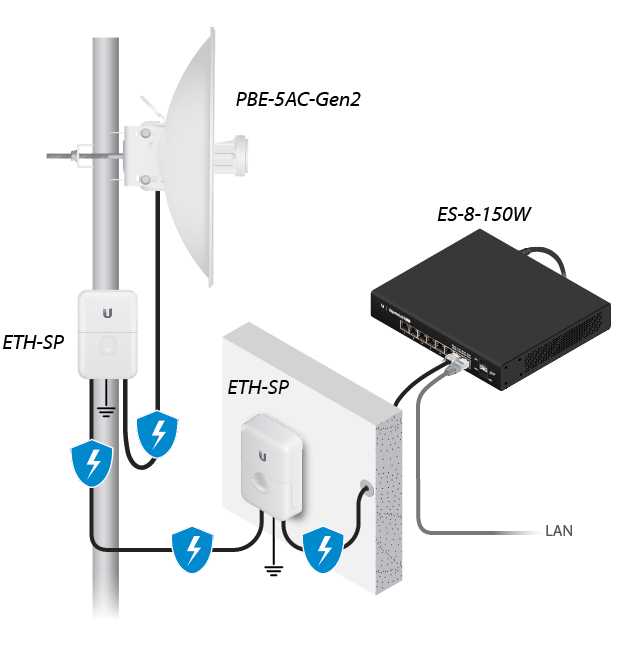 PBE-5AC-Gen2

ES-8-150W

ETH-SP

ETH-SP

LAN