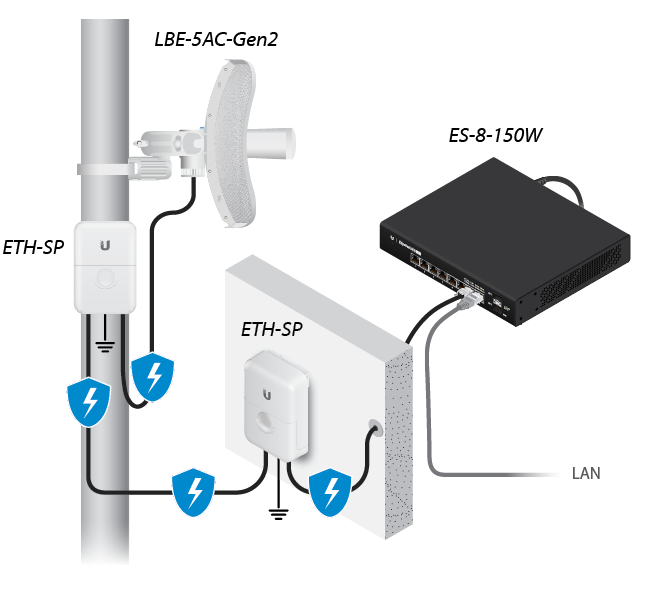 LBE-5AC-Gen2

ES-8-150W

ETH-SP

ETH-SP

LAN